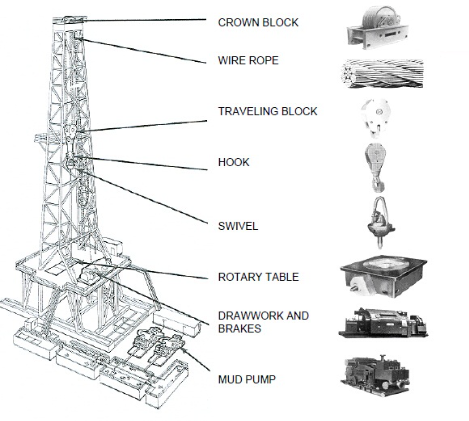 CROWN BLOCK

WIRE ROPE

TRAVELING BLOCK

HOOK

SWIVEL

ROTARY TABLE

DRAWWORK AND BRAKES

MUD PUMP